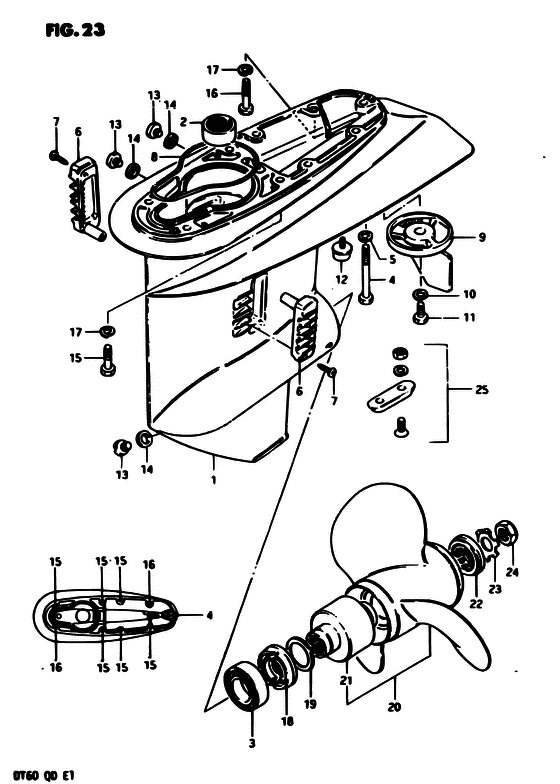 FIG. 23

17
16
13
14
2
7
6
13
14
8
9
5
12
4
10
11
17
15
6
7
25
13
14
1
15
15
15
16
4
16
15
15
15
22
23
24
21
20
19
18
3

DT60 QD E1