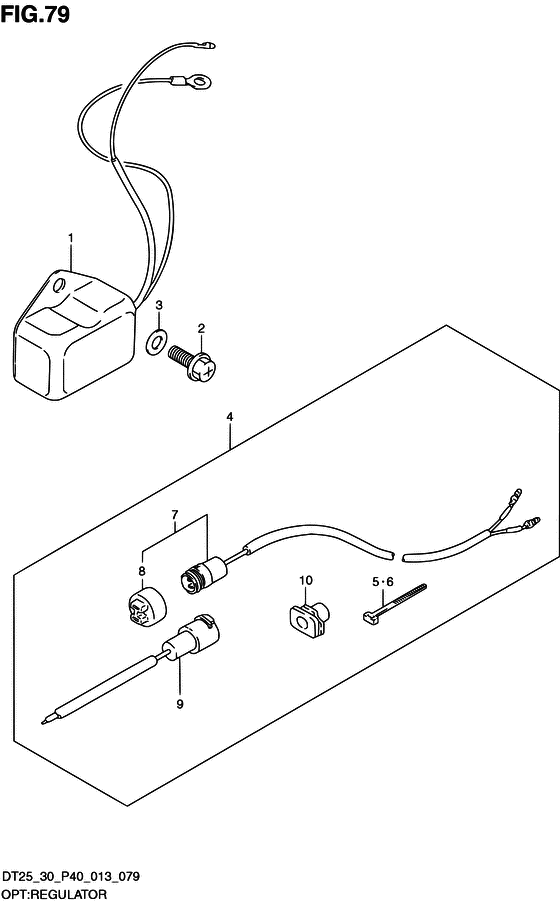 FIG.79

1

3

2

4

7

8

10

5·6

9

DT25_30_P40_013_079
OPT:REGULATOR