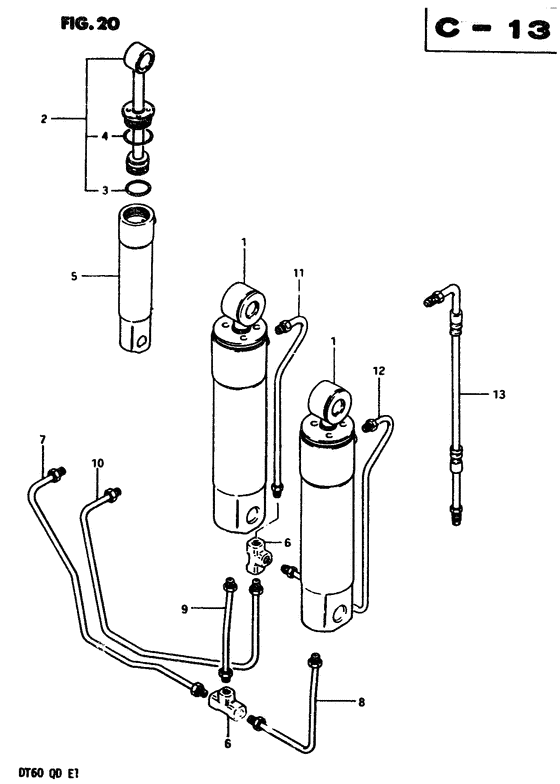 FIG. 20

C - 13

2
4
3
5
1
11
1
12
13
7
10
6
9
8
6

DT60 QD E1