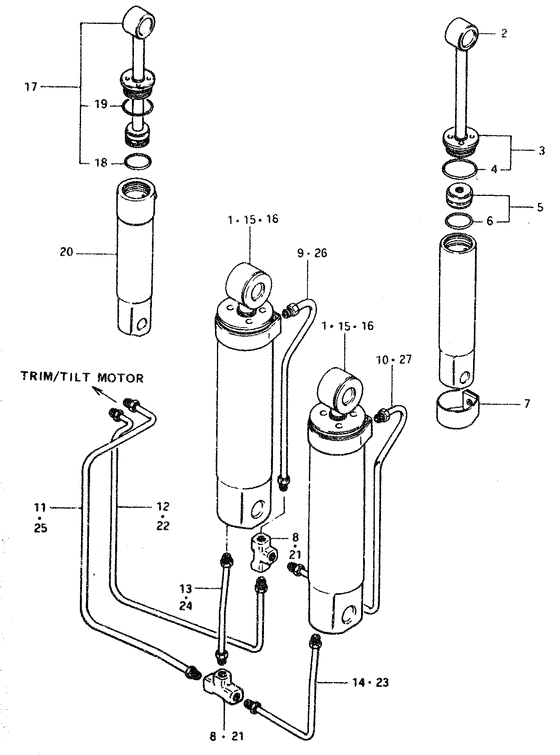 17
19
18
20
2
3
4
5
6
7
1 • 15 • 16
9 • 26
1 • 15 • 16
10 • 27
TRIM/TILT MOTOR
11
•
25
12
•
22
8
•
21
13
•
24
14 • 23
8 • 21