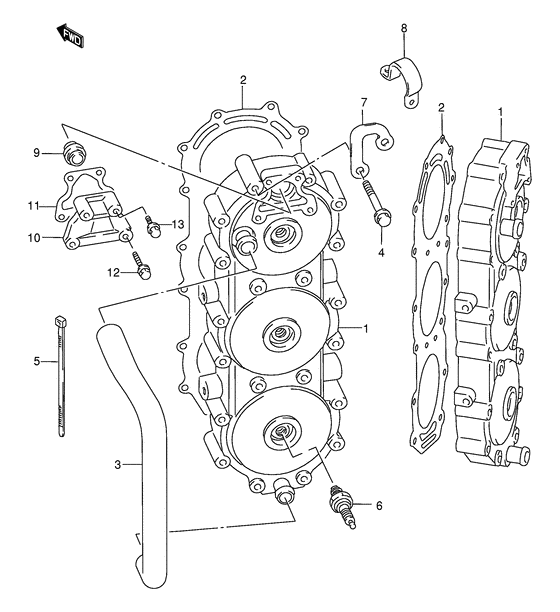 FWD

8

2

7

2

1

9

11

13

10

4

12

1

5

3

6