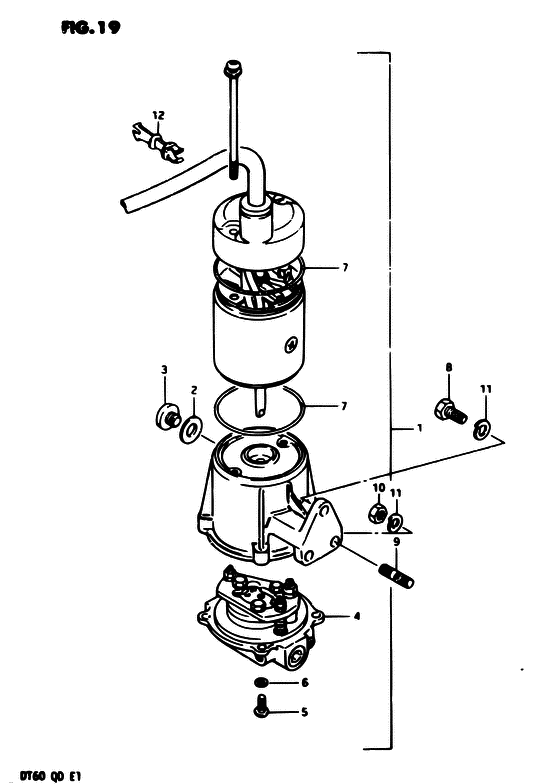 FIG. 19

12

7

3

2

7

8

11

1

10

11

9

4

6

5

DT60 QD E1