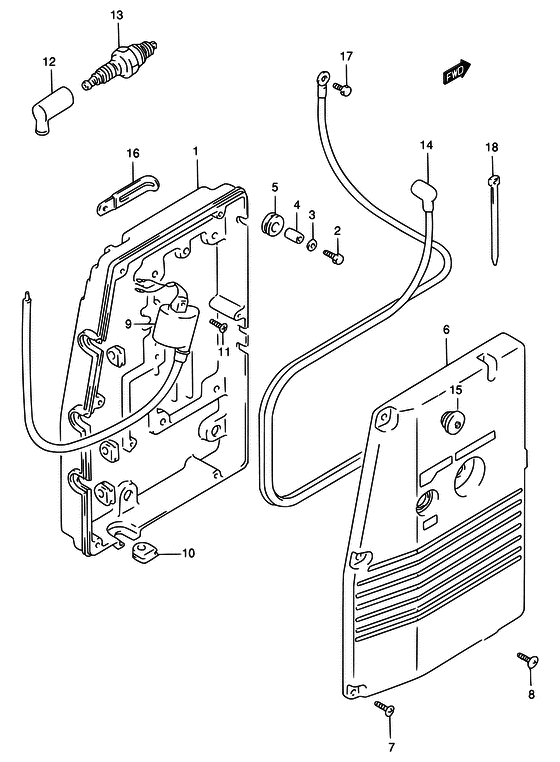 13
12
17
FWD
16
1
14
18
5
4
3
2
9
11
6
15
10
8
7