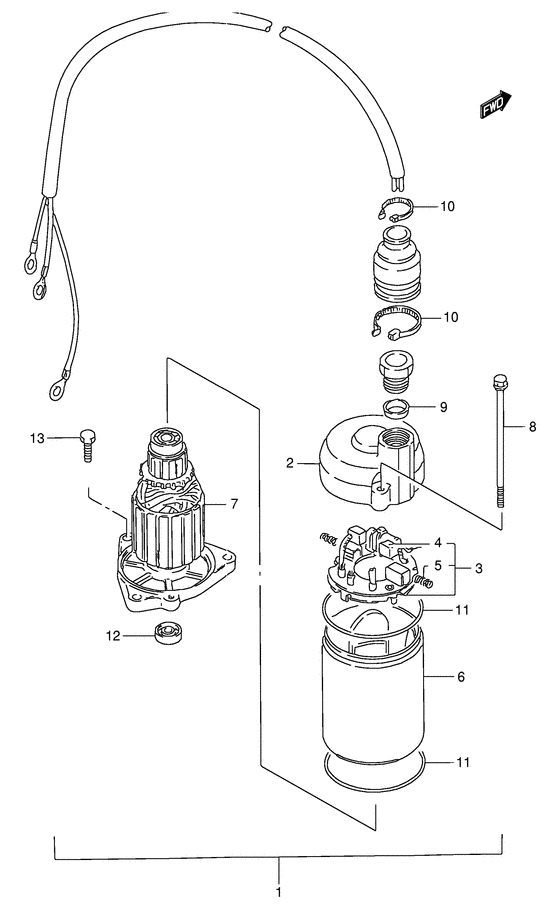 FWD

10

10

9

8

13

2

7

4

5

3

11

12

6

11

1