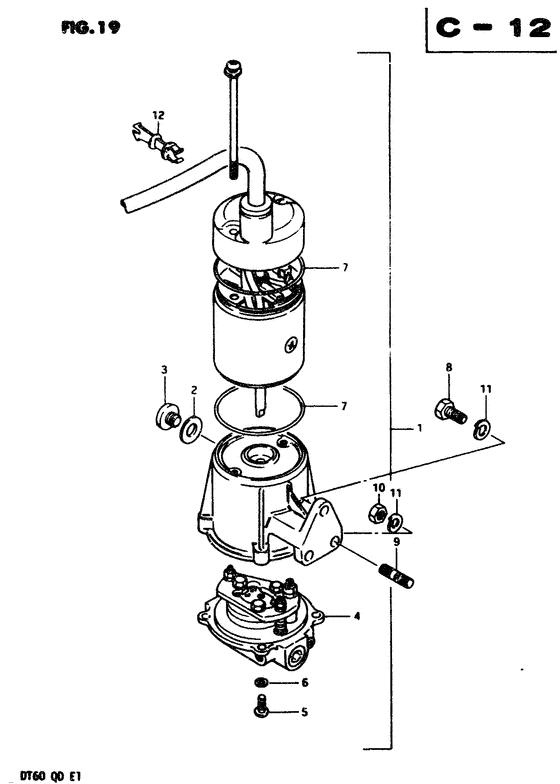 FIG. 19

C - 12

12

7

3

2

7

8

11

1

10

11

9

4

6

5

DT60 QD E1