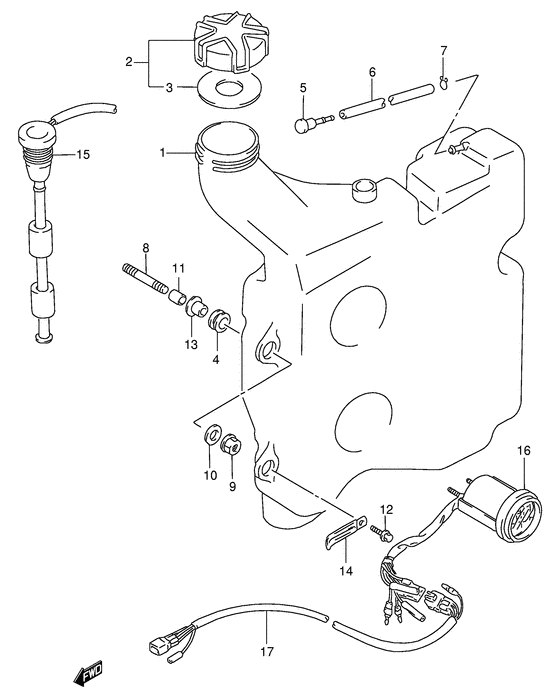 2
3
7
6
5
15
1
8
11
13
4
10
9
16
12
14
17
FWD